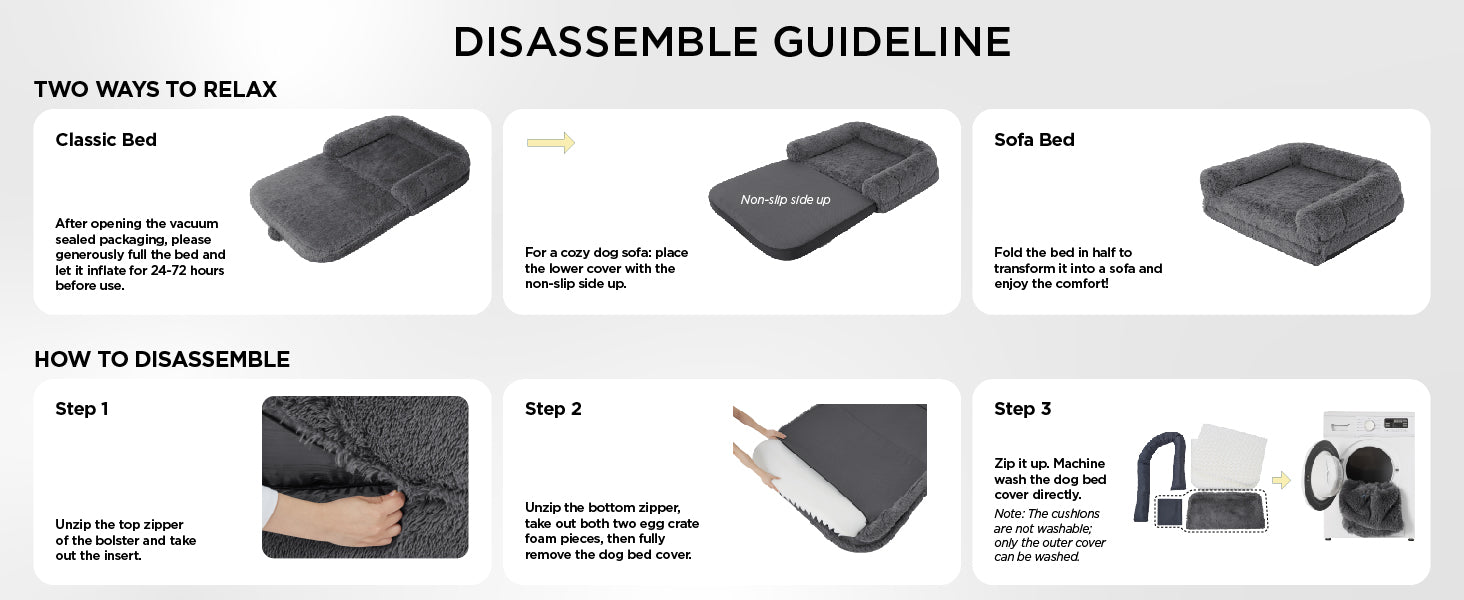 DISASSEMBLE GUIDELINE

TWO WAYS TO RELAX

Classic Bed

After opening the vacuum sealed packaging, please generously full the bed and let it inflate for 24-72 hours before use.

Non-slip side up

For a cozy dog sofa: place the lower cover with the non-slip side up.

Sofa Bed

Fold the bed in half to transform it into a sofa and enjoy the comfort!

HOW TO DISASSEMBLE

Step 1

Unzip the top zipper of the bolster and take out the insert.

Step 2

Unzip the bottom zipper, take out both two egg crate foam pieces, then fully remove the dog bed cover.

Step 3

Zip it up. Machine wash the dog bed cover directly.

Note: The cushions are not washable; only the outer cover can be washed.