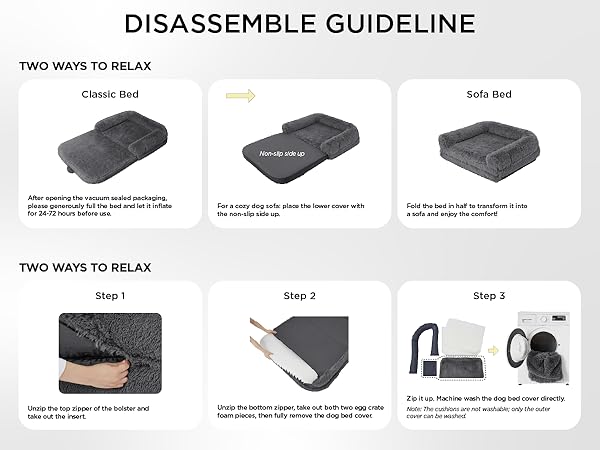 DISASSEMBLE GUIDELINE

TWO WAYS TO RELAX

Classic Bed

After opening the vacuum sealed packaging, please generously full the bed and let it inflate for 24-72 hours before use.

Non-slip side up

For a cozy dog sofa: place the lower cover with the non-slip side up.

Sofa Bed

Fold the bed in half to transform it into a sofa and enjoy the comfort!

TWO WAYS TO RELAX

Step 1

Unzip the top zipper of the bolster and take out the insert.

Step 2

Unzip the bottom zipper, take out both two egg crate foam pieces, then fully remove the dog bed cover.

Step 3

Zip it up. Machine wash the dog bed cover directly.

Note: The cushions are not washable; only the outer cover can be washed.